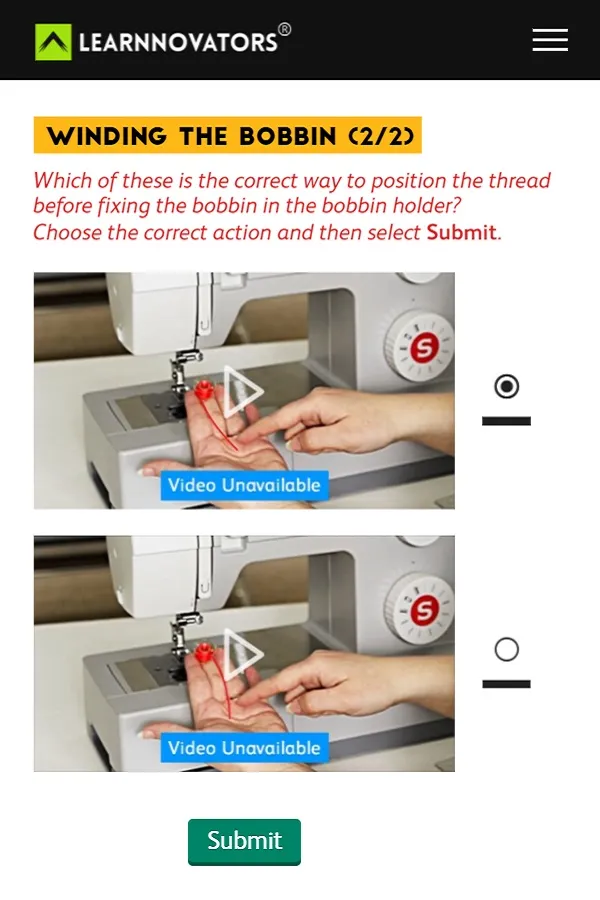 LEARNNOVATORS®

WINDING THE BOBBIN (2/2)

Which of these is the correct way to position the thread before fixing the bobbin in the bobbin holder?
Choose the correct action and then select Submit.

S

Video Unavailable

S

Video Unavailable

Submit